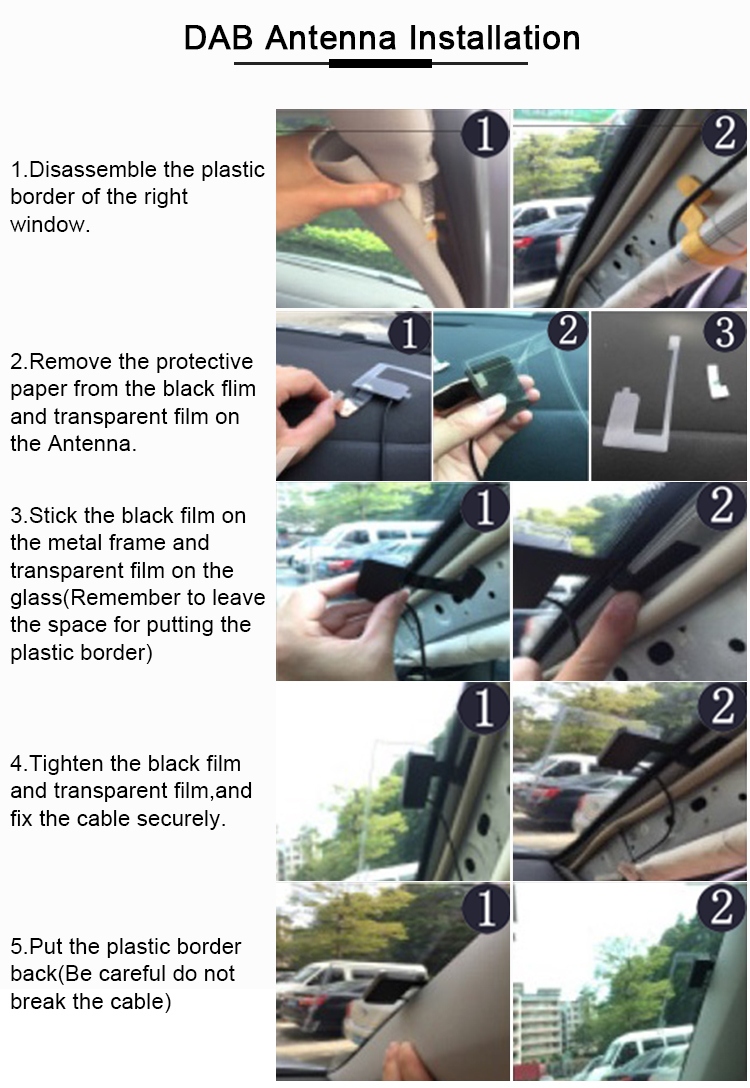 DAB Antenna Installation

1.Disassemble the plastic border of the right window.

1 2

2.Remove the protective paper from the black flim and transparent film on the Antenna.

1 2 3

3.Stick the black film on the metal frame and transparent film on the glass(Remember to leave the space for putting the plastic border)

1 2

4.Tighten the black film and transparent film,and fix the cable securely.

1 2

5.Put the plastic border back(Be careful do not break the cable)

1 2